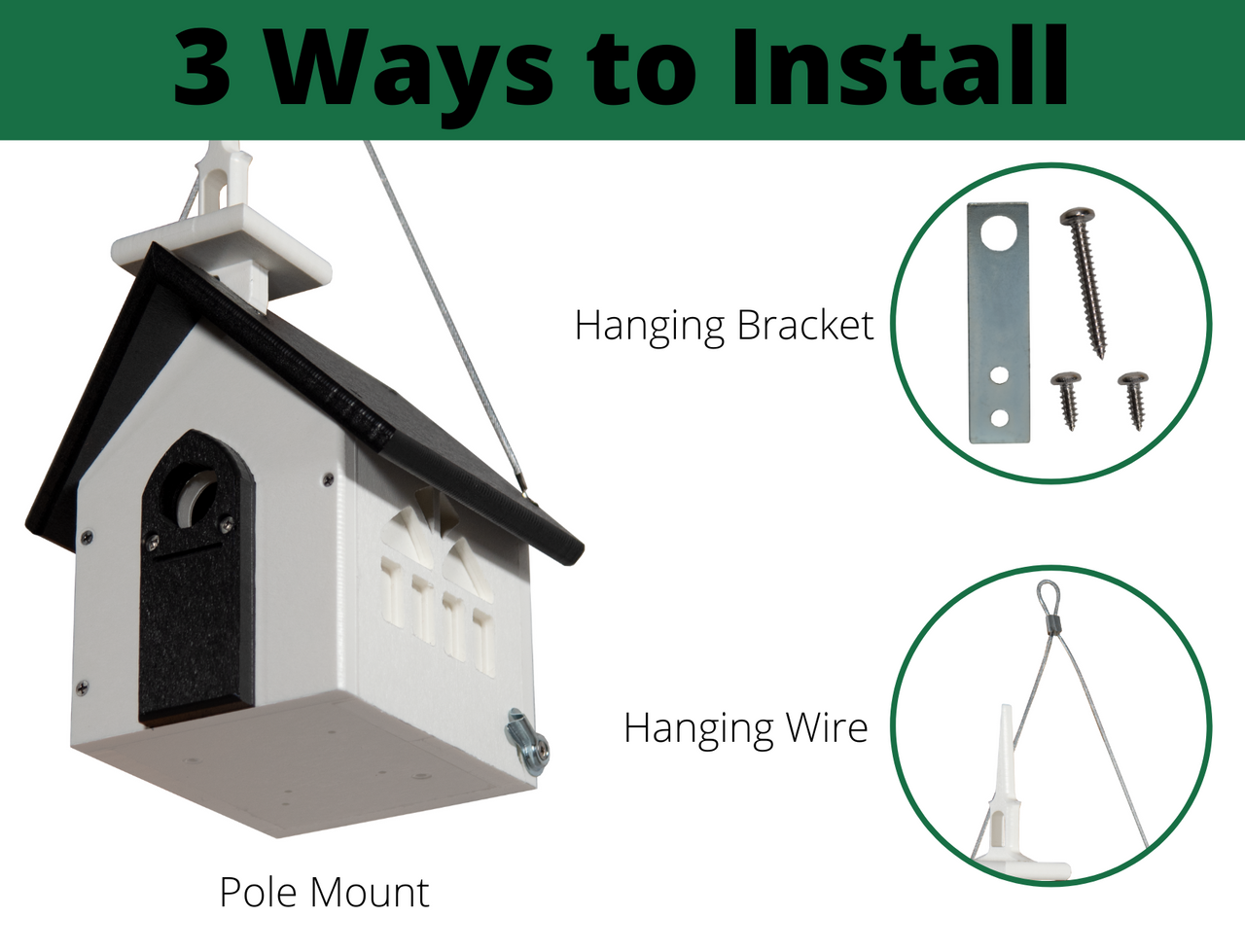 3 Ways to Install

Hanging Bracket

Hanging Wire

Pole Mount